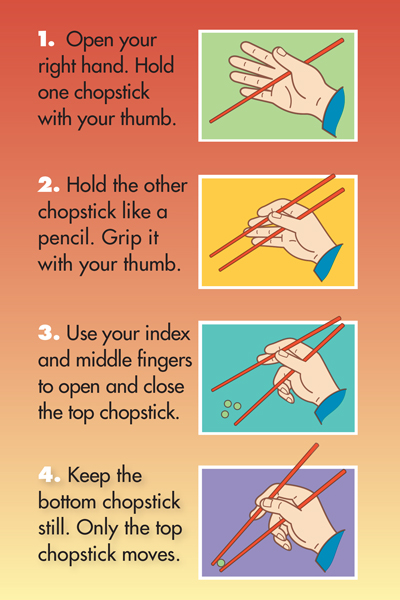 1. Open your right hand. Hold one chopstick with your thumb.

2. Hold the other chopstick like a pencil. Grip it with your thumb.

3. Use your index and middle fingers to open and close the top chopstick.

4. Keep the bottom chopstick still. Only the top chopstick moves.